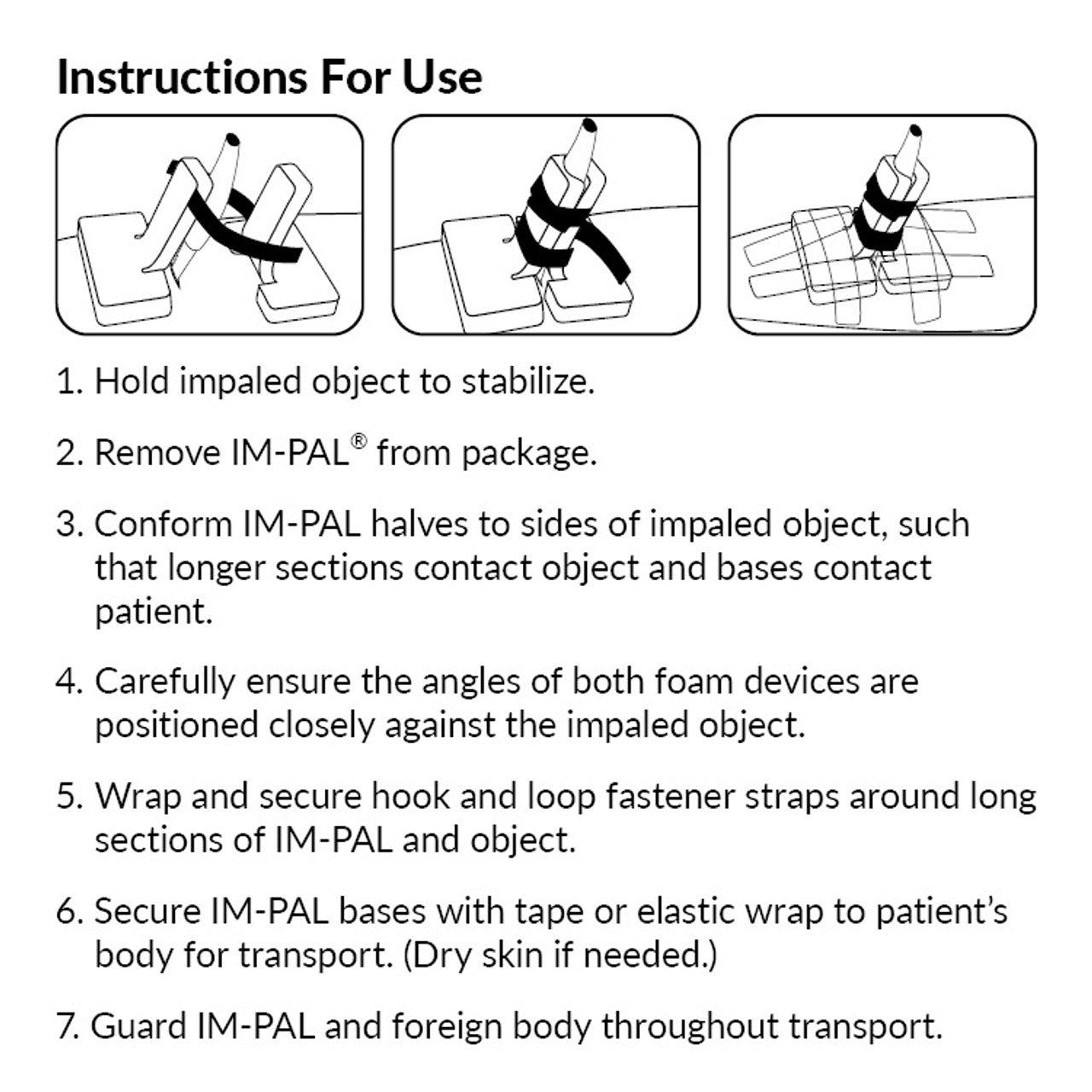 Instructions For Use

1. Hold impaled object to stabilize.

2. Remove IM-PAL® from package.

3. Conform IM-PAL halves to sides of impaled object, such that longer sections contact object and bases contact patient.

4. Carefully ensure the angles of both foam devices are positioned closely against the impaled object.

5. Wrap and secure hook and loop fastener straps around long sections of IM-PAL and object.

6. Secure IM-PAL bases with tape or elastic wrap to patient's body for transport. (Dry skin if needed.)

7. Guard IM-PAL and foreign body throughout transport.