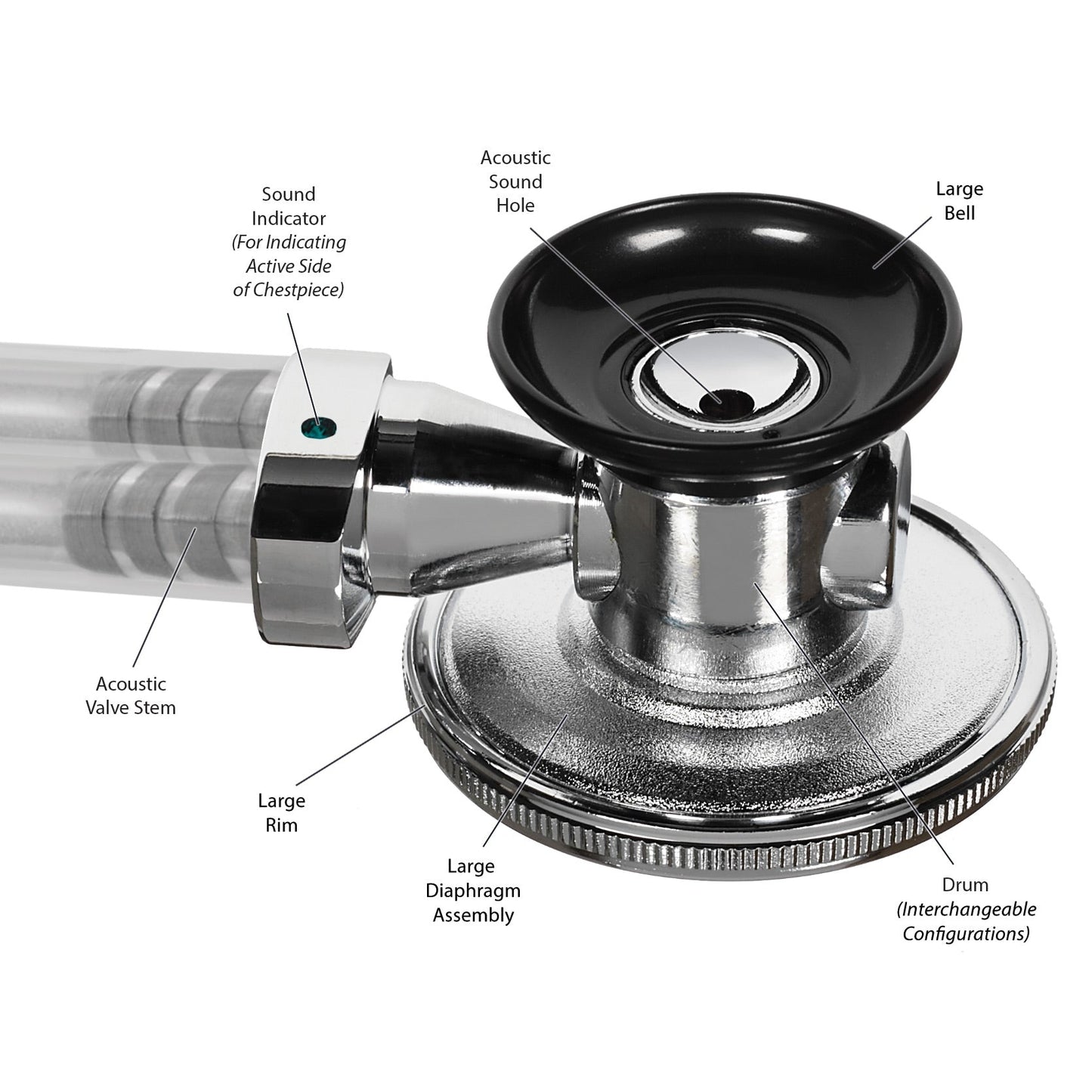 Sound Indicator (For Indicating Active Side of Chestpiece)

Acoustic Sound Hole

Large Bell

Acoustic Valve Stem

Large Rim

Large Diaphragm Assembly

Drum (Interchangeable Configurations)