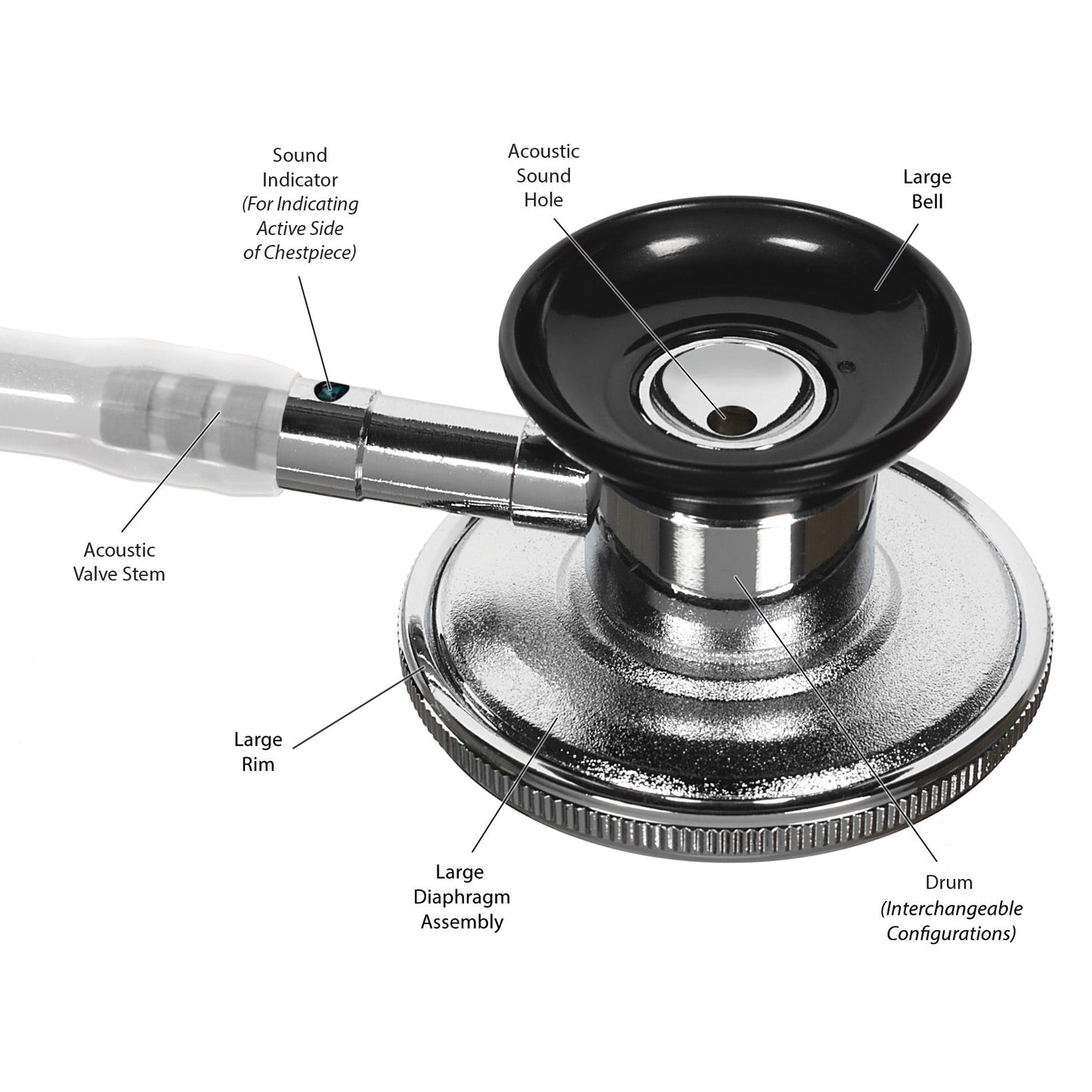 Sound Indicator (For Indicating Active Side of Chestpiece)

Acoustic Sound Hole

Large Bell

Acoustic Valve Stem

Large Rim

Large Diaphragm Assembly

Drum (Interchangeable Configurations)